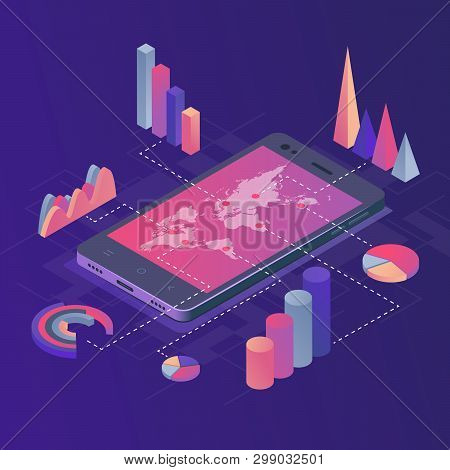 BIGSTOCK

www.bigstock.com · 299032501