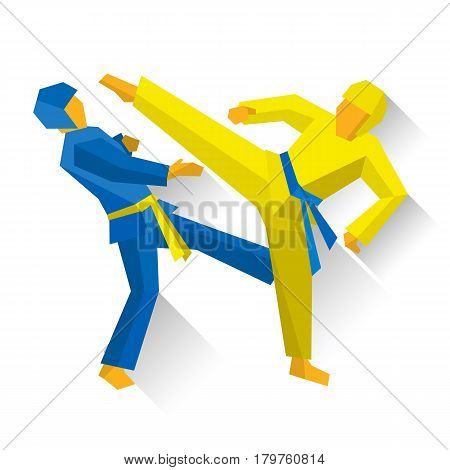 BIGSTOCK

www.bigstock.com · 179760814