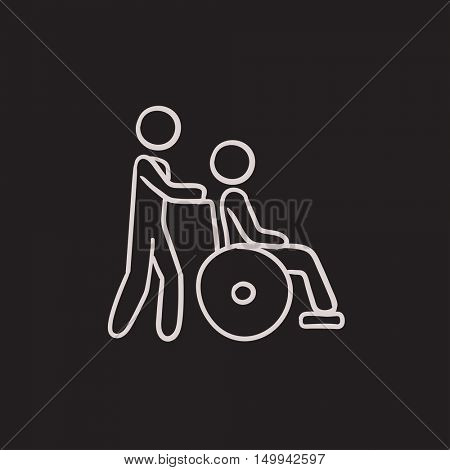 BIGSTOCK

www.bigstock.com · 149942597