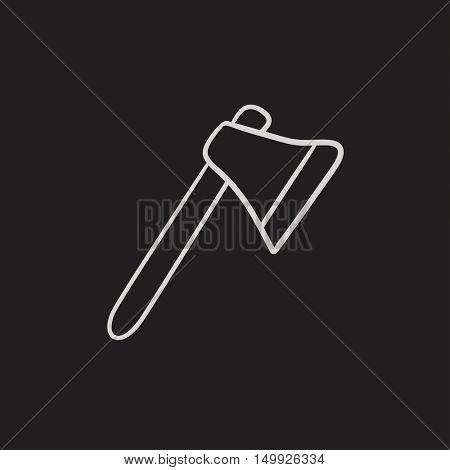 BIGSTOCK

www.bigstock.com · 149926334