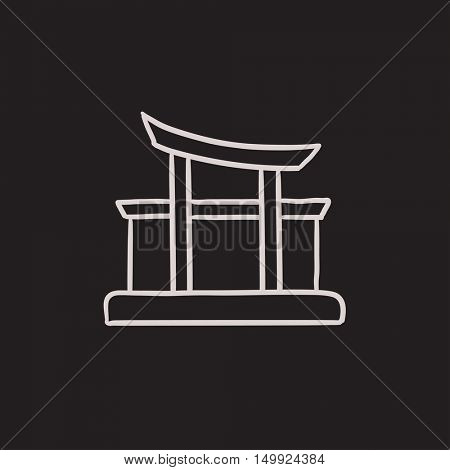 BIGSTOCK

www.bigstock.com · 149924384