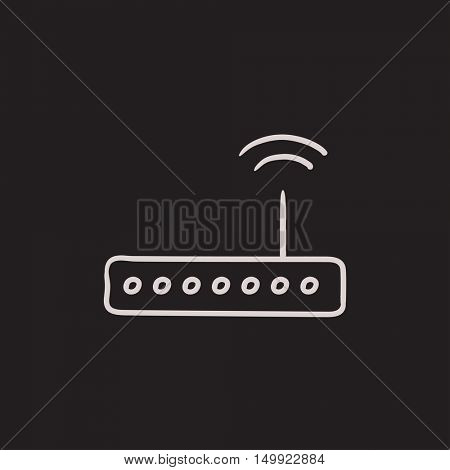 BIGSTOCK

www.bigstock.com · 149922884