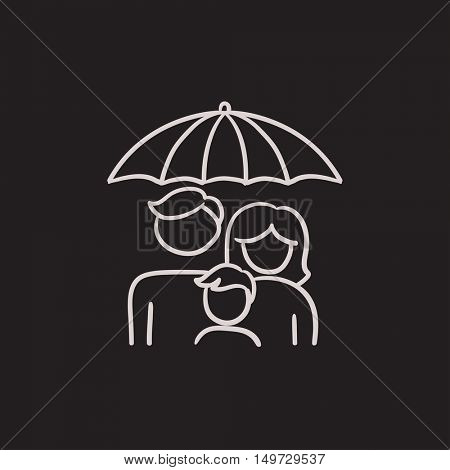 BIGSTOCK

www.bigstock.com · 149729537