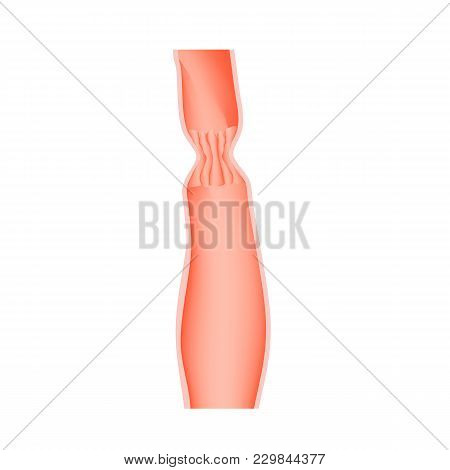 BIGSTOCK

www.bigstock.com · 229844377