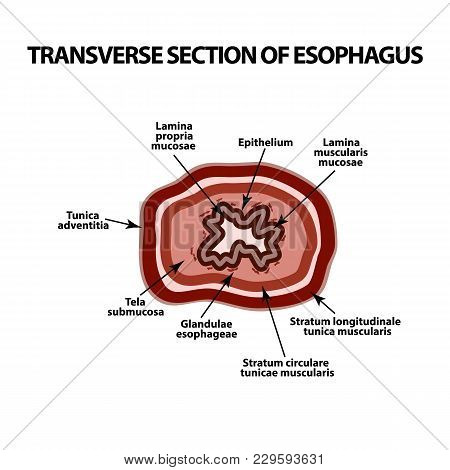 TRANSVERSE SECTION OF ESOPHAGUS

Lamina propria mucosae

Epithelium

Lamina muscularis mucosae

Tunica adventitia

BIGSTOCK

Tela submucosa

Glandulae esophageae

Stratum longitudinale tunica muscularis

Stratum circulare tunicae muscularis

www.bigstock.com · 229593631