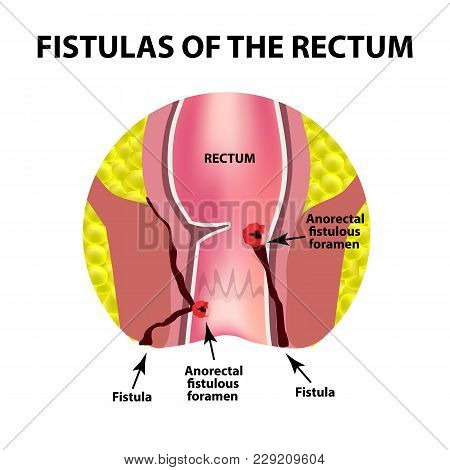 FISTULAS OF THE RECTUM

RECTUM

BIGSTOCK

Anorectal fistulous foramen

Fistula

Anorectal fistulous foramen

Fistula

www.bigstock.com · 229209604