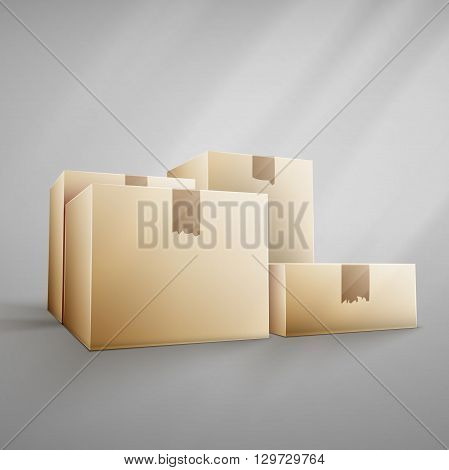 BIGSTOCK

www.bigstock.com · 129729764