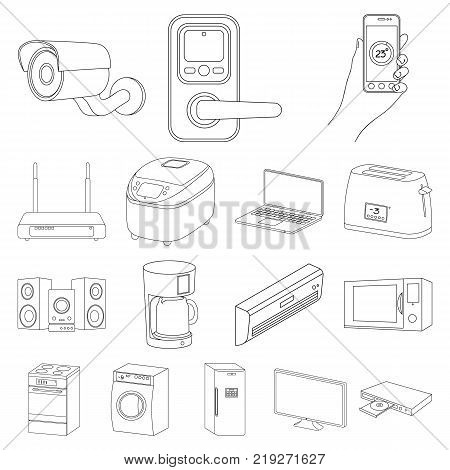 23°

-3

BIGSTOCK

www.bigstock.com · 219271627