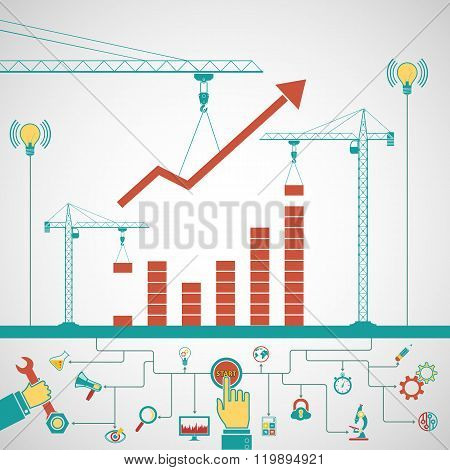 BIGSTOCK

START

www.bigstock.com · 119894921