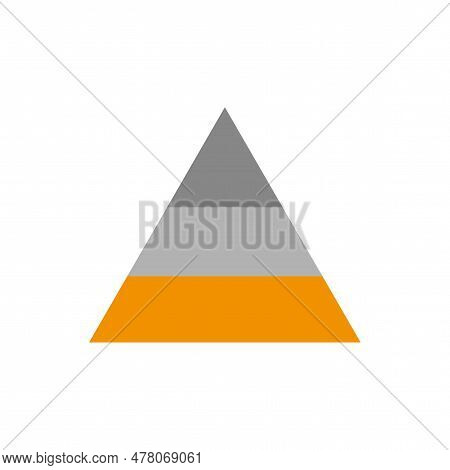 BIGSTOCK

www.bigstock.com · 478069061