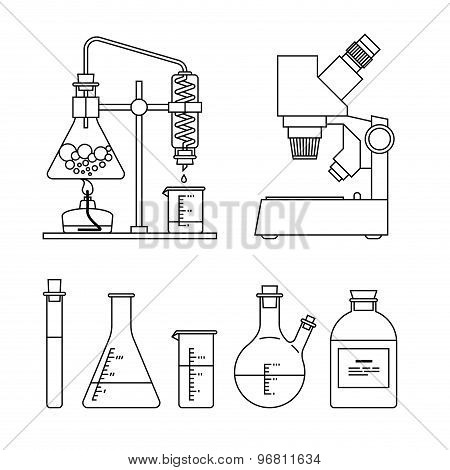 BIGSTOCK

www.bigstock.com · 96811634