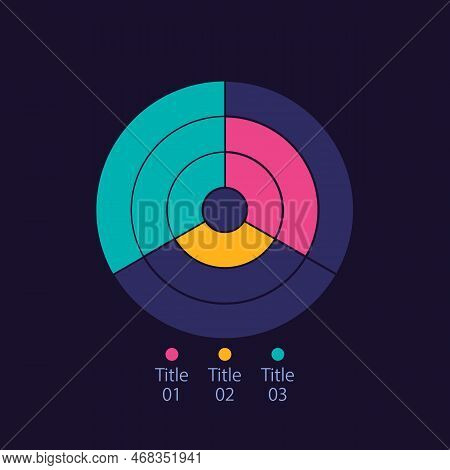 BIGSTOCK

Title 01

Title 02

Title 03

www.bigstock.com · 468351941