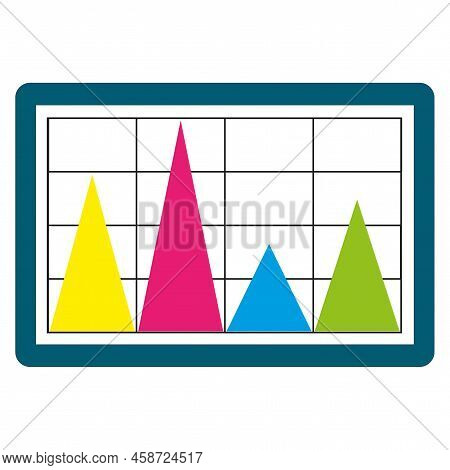 BIGSTOCK

www.bigstock.com · 458724517