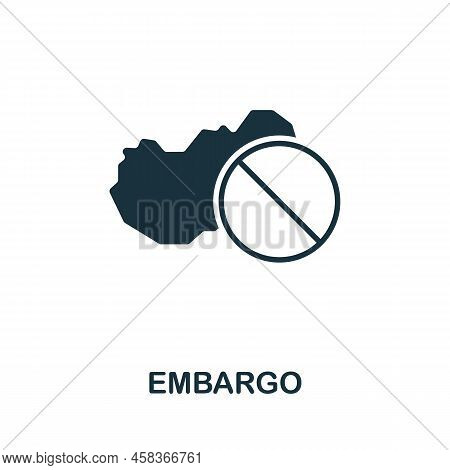 BIGSTOCK

EMBARGO

www.bigstock.com · 458366761