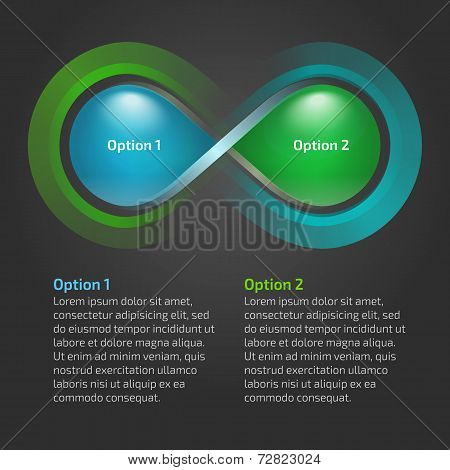 Option 1

Option 2

BIGSTOCK

Option 1
Lorem ipsum dolor sit amet, consectetur adipisicing elit, sed do eiusmod tempor incididunt ut labore et dolore magna aliqua. Ut enim ad minim veniam, quis nostrud exercitation ullamco laboris nisi ut aliquip ex ea commodo consequat.

Option 2
Lorem ipsum dolor sit amet, consectetur adipisicing elit, sed do eiusmod tempor incididunt ut labore et dolore magna aliqua. Ut enim ad minim veniam, quis nostrud exercitation ullamco laboris nisi ut aliquip ex ea commodo consequat.

www.bigstock.com · 72823024