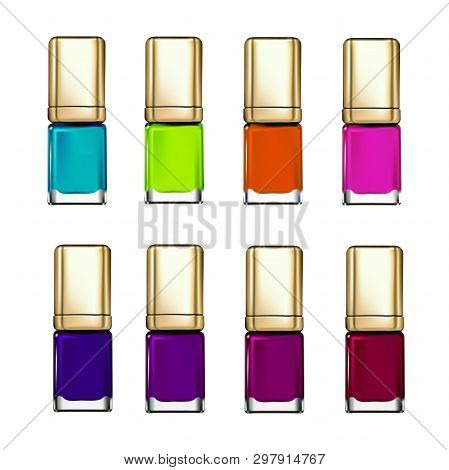 BIGSTOCK

www.bigstock.com · 297914767