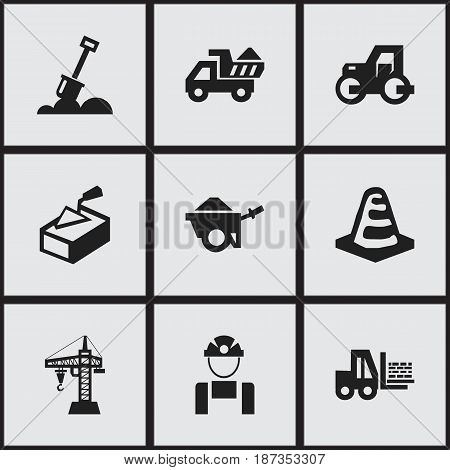 BIGSTOCK

www.bigstock.com · 187353307