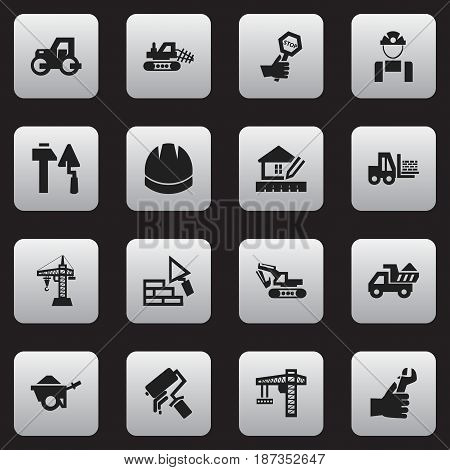 STOP

BIGSTOCK

www.bigstock.com · 187352647