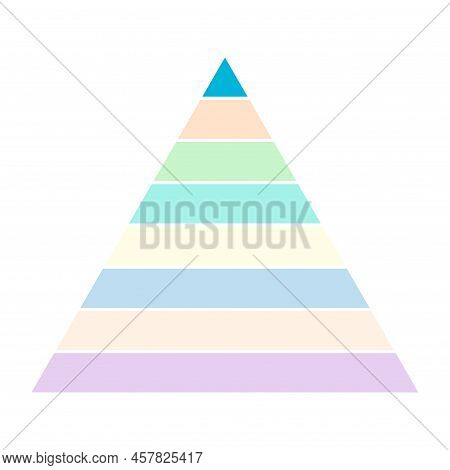 BIGSTOCK

www.bigstock.com · 457825417