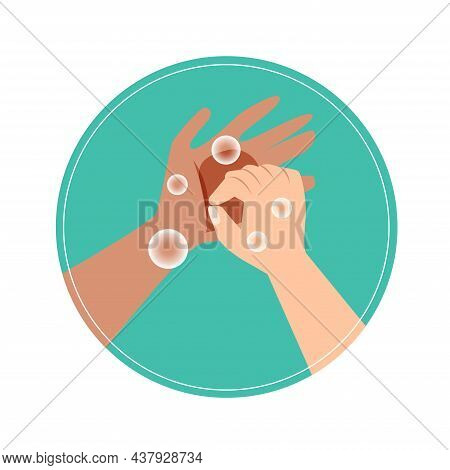 BIGSTOCK

www.bigstock.com · 437928734