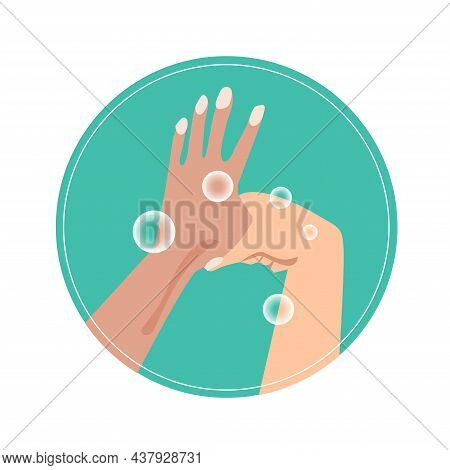 BIGSTOCK

www.bigstock.com · 437928731