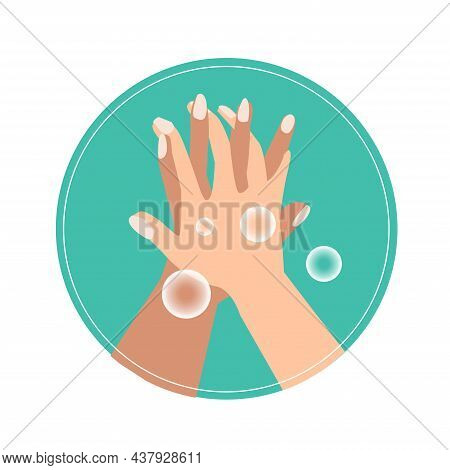 BIGSTOCK

www.bigstock.com · 437928611