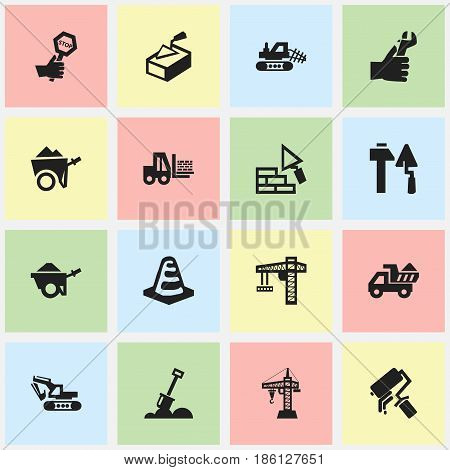 STOP

BIGSTOCK

www.bigstock.com · 186127651