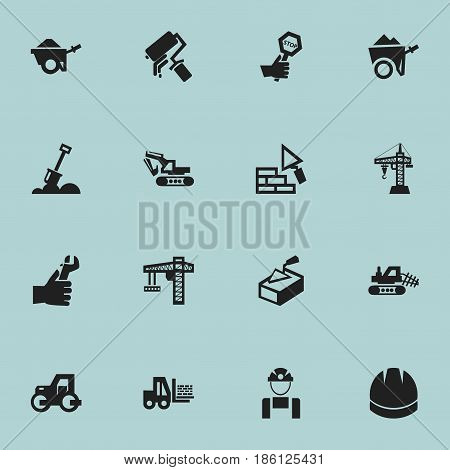 STOP

BIGSTOCK

www.bigstock.com · 186125431