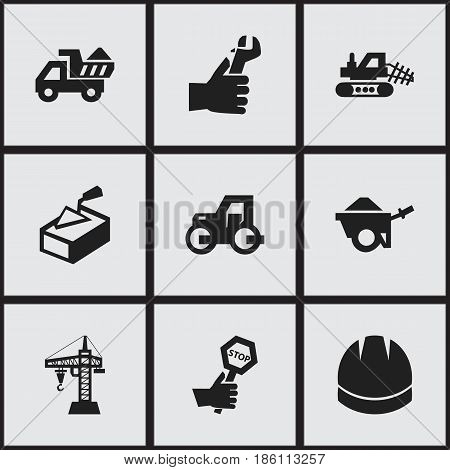 BIGSTOCK

STOP

www.bigstock.com · 186113257