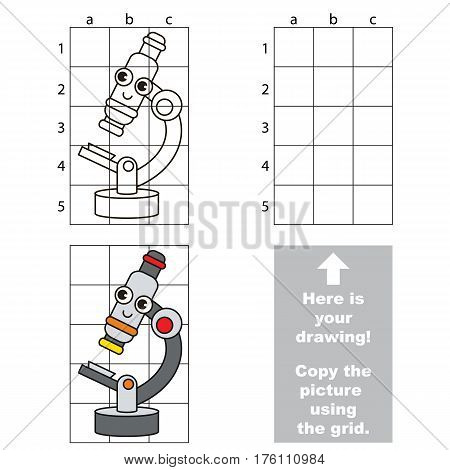 a b c
1
2
3
4
5

a b c
1
2
3
4
5

BIGSTOCK

Here is your drawing!

Copy the picture using the grid.

www.bigstock.com · 176110984