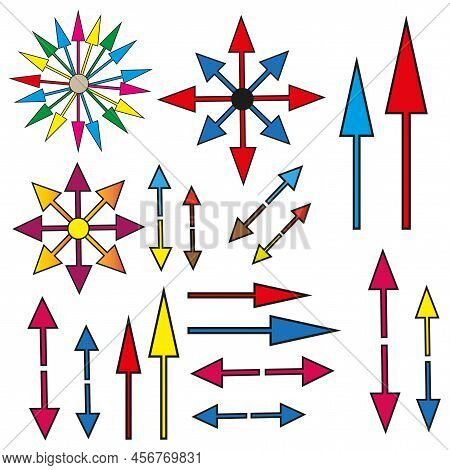 BIGSTOCK

www.bigstock.com · 456769831