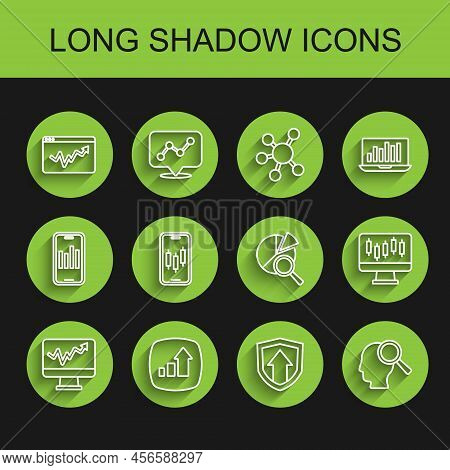 LONG SHADOW ICONS

BIGSTOCK

www.bigstock.com · 456588297