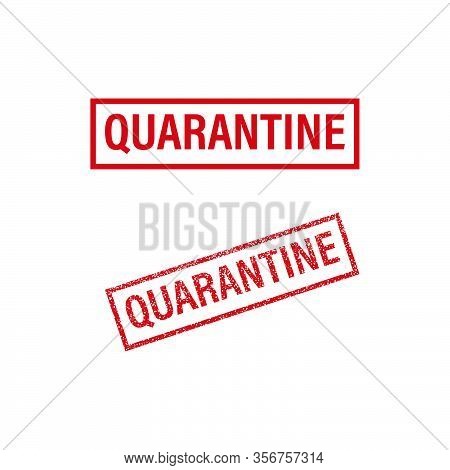 QUARANTINE

BIGSTOCK

QUARANTINE

www.bigstock.com · 356757314