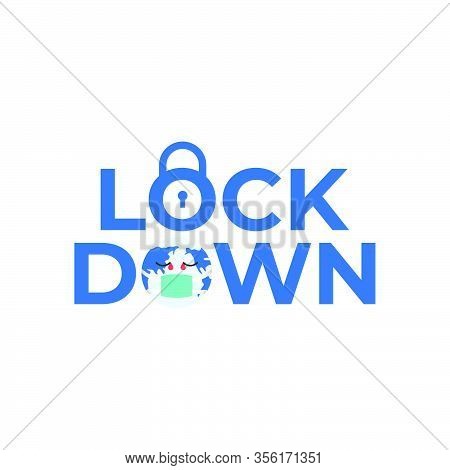 LOCK
DOWN

BIGSTOCK

www.bigstock.com · 356171351