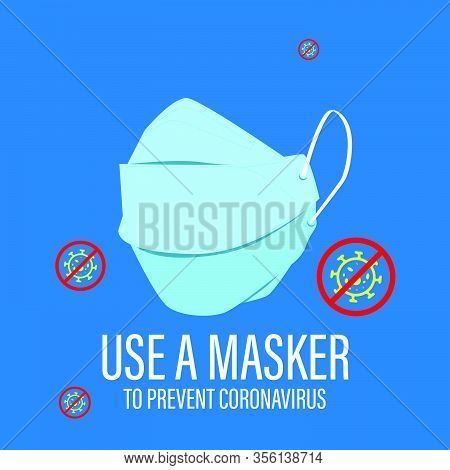 BIGSTOCK

USE A MASKER
TO PREVENT CORONAVIRUS

www.bigstock.com · 356138714