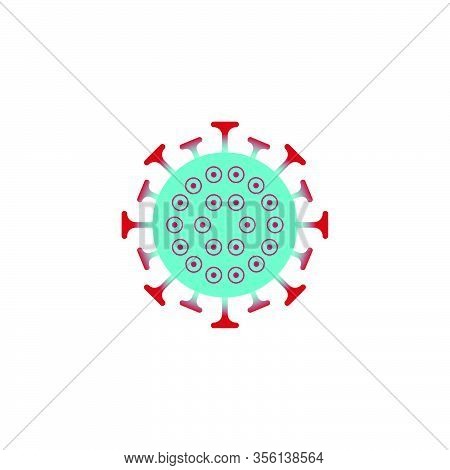 BIGSTOCK

www.bigstock.com · 356138564