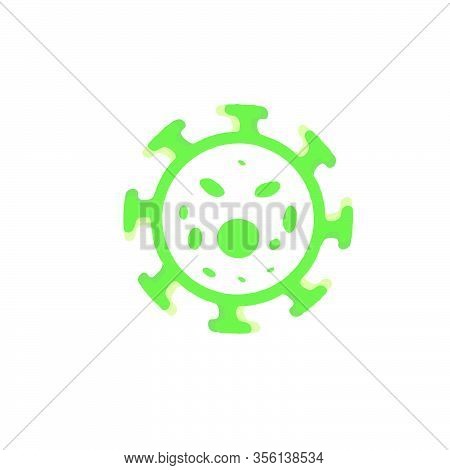 BIGSTOCK

www.bigstock.com · 356138534