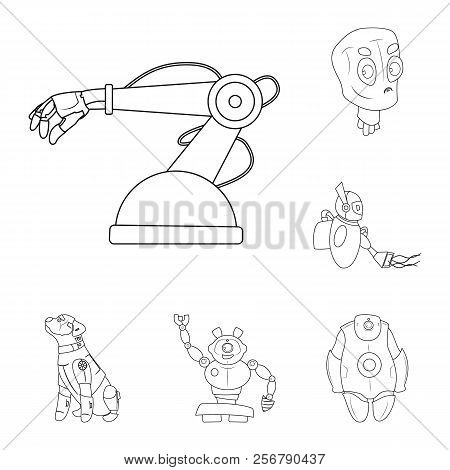 BIGSTOCK

www.bigstock.com · 256790437