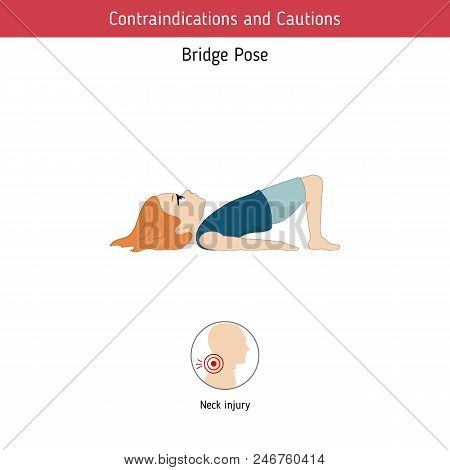 Contraindications and Cautions

Bridge Pose

BIGSTOCK

Neck injury

www.bigstock.com · 246760414