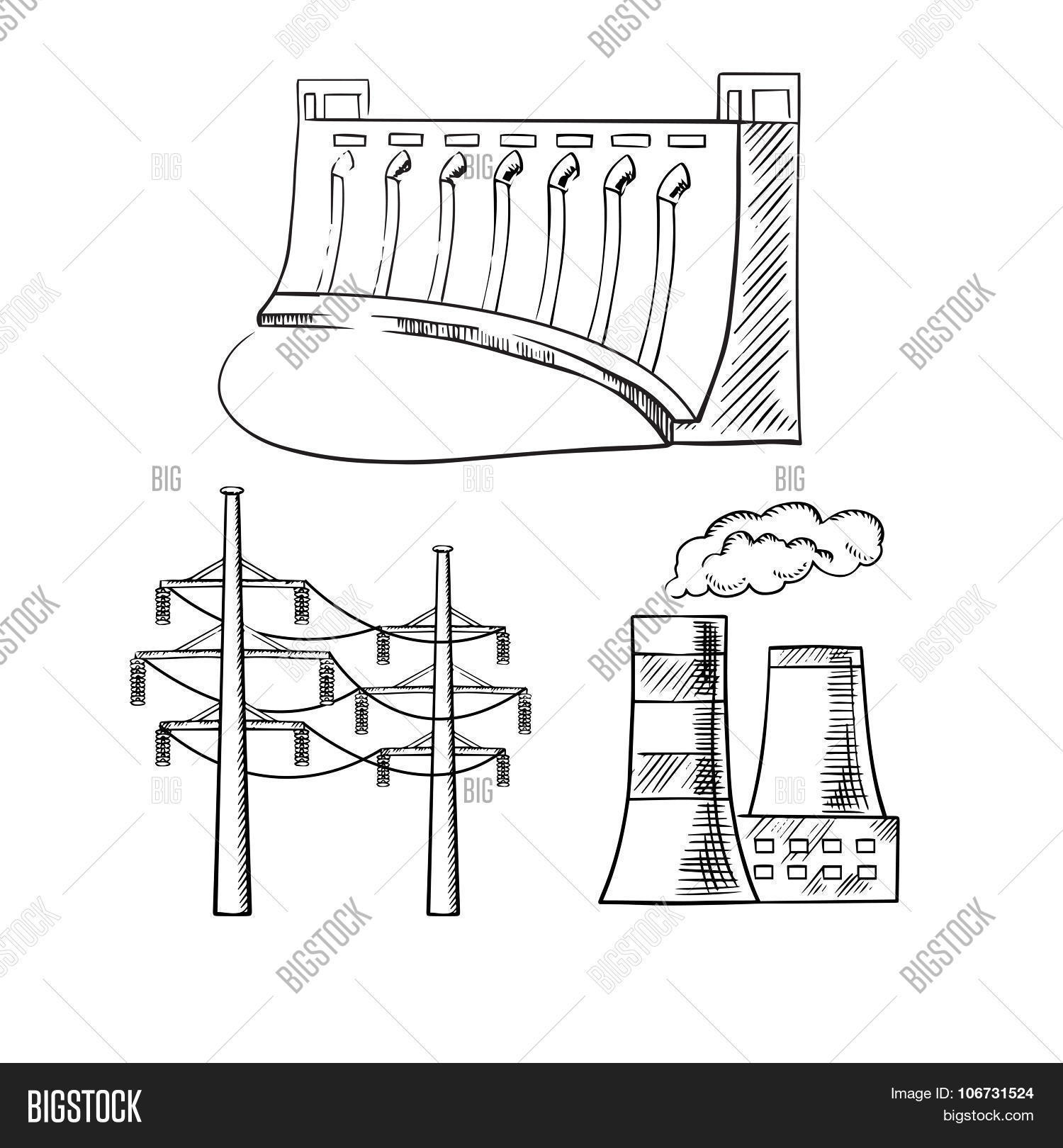 BIGSTOCK
Image ID: 106731524
bigstock.com