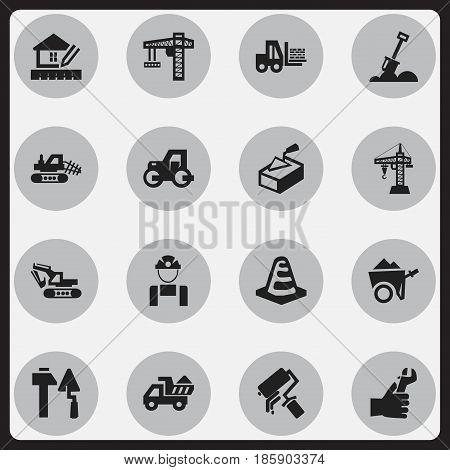 BIGSTOCK

www.bigstock.com · 185903374