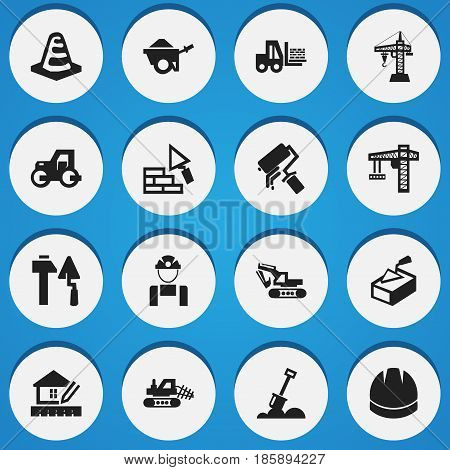 BIGSTOCK

www.bigstock.com · 185894227