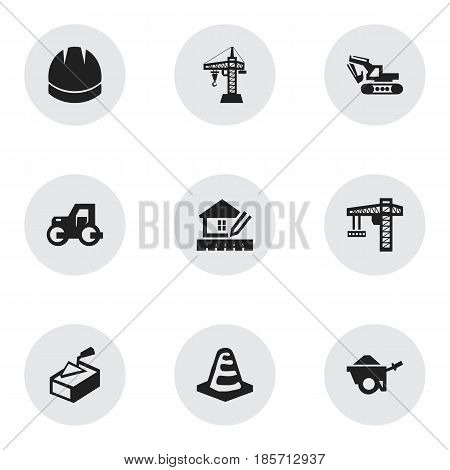 BIGSTOCK

www.bigstock.com · 185712937