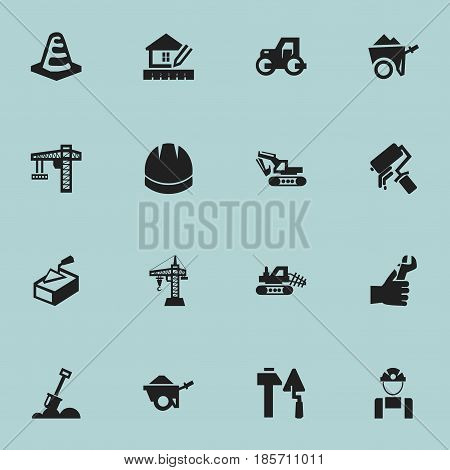 BIGSTOCK

www.bigstock.com · 185711011