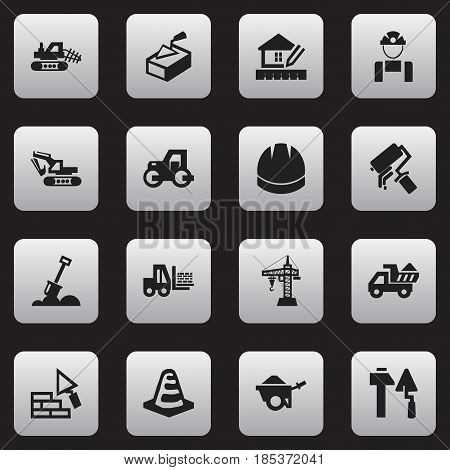 BIGSTOCK

www.bigstock.com · 185372041