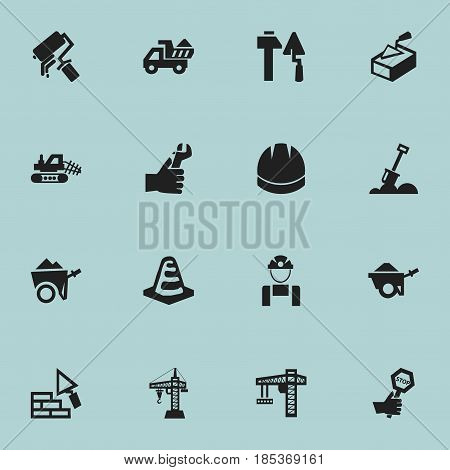 BIGSTOCK

STOP

www.bigstock.com · 185369161