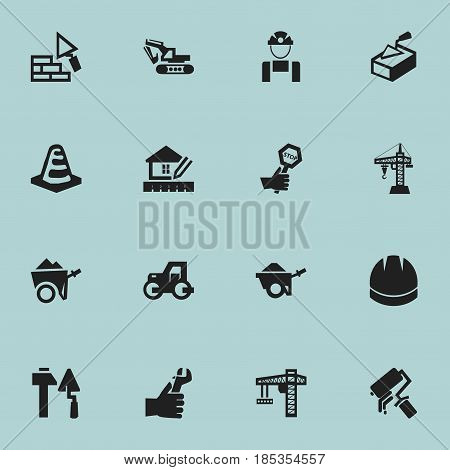 STOP

BIGSTOCK

www.bigstock.com · 185354557