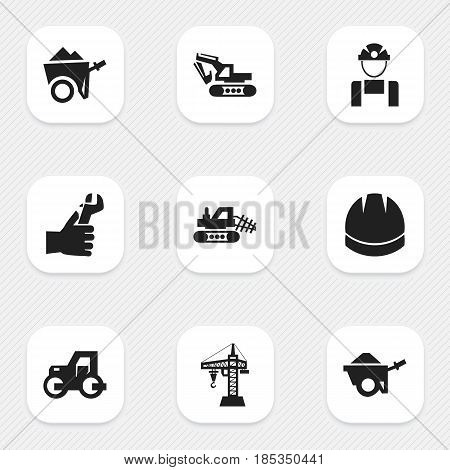 BIGSTOCK

www.bigstock.com · 185350441