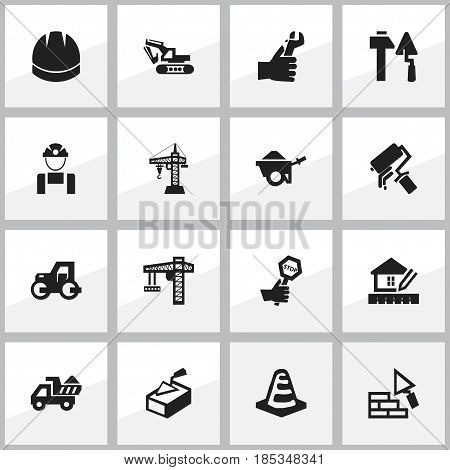 BIGSTOCK

STOP

www.bigstock.com · 185348341