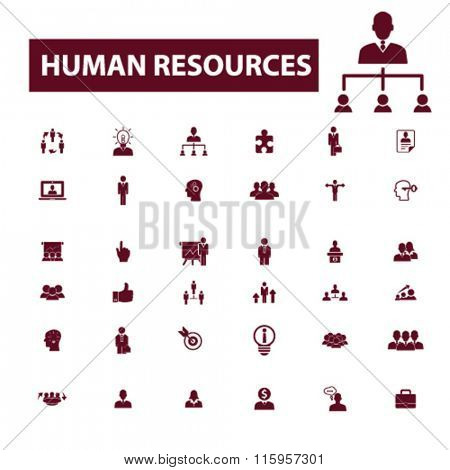 HUMAN RESOURCES

BIGSTOCK

www.bigstock.com · 115957301